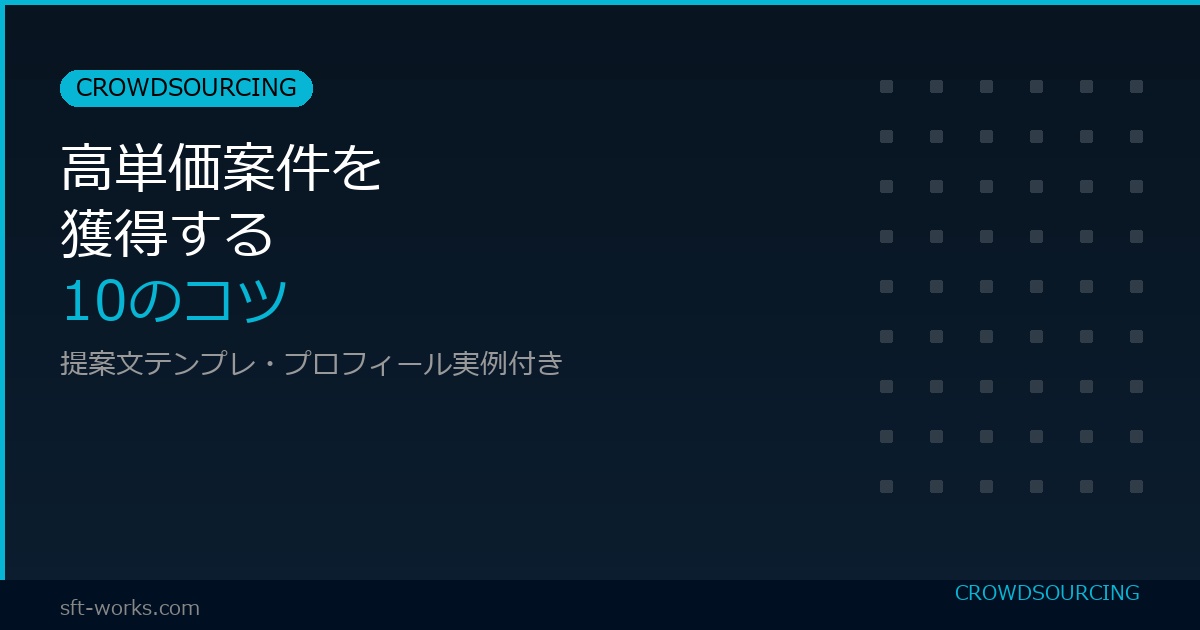 CROWDSOURCING

高単価案件を
獲得する
10のコツ

提案文テンプレ・プロフィール実例付き

sft-works.com

CROWDSOURCING